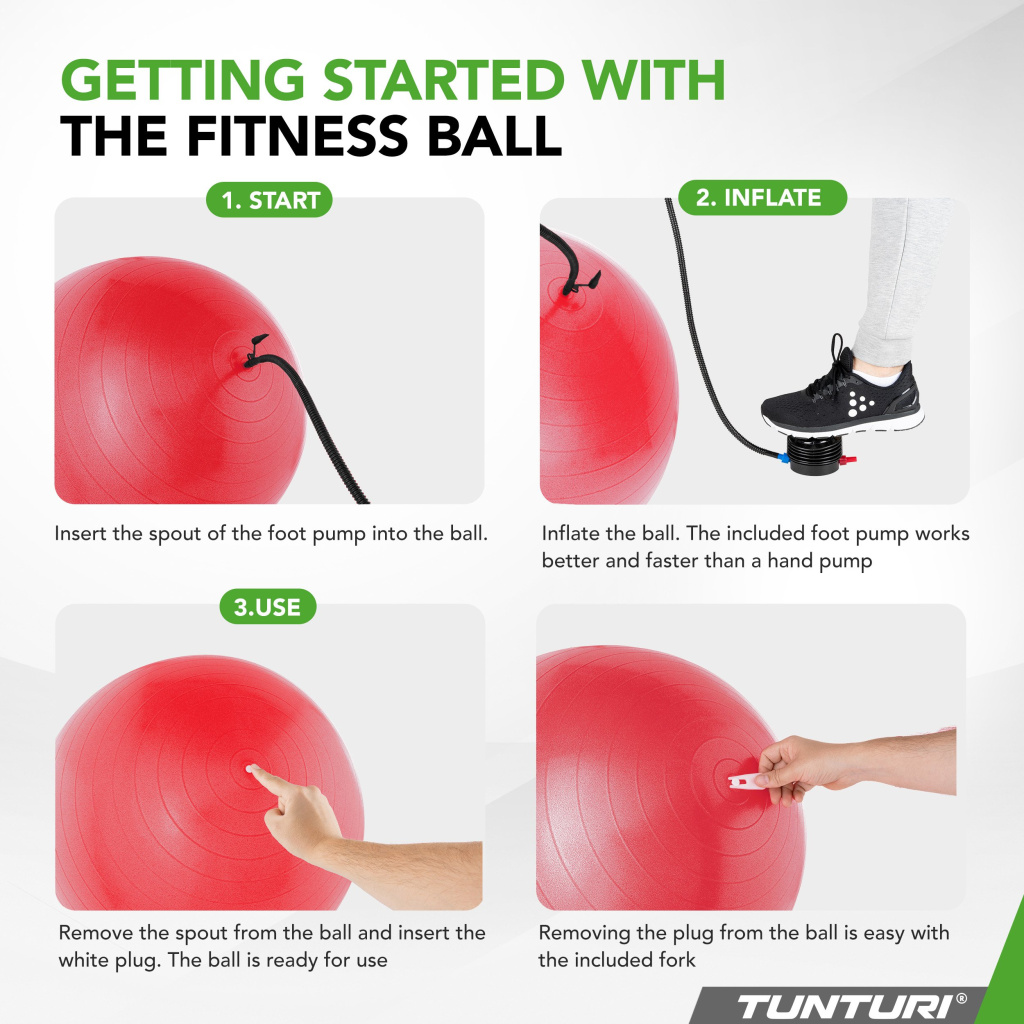 GETTING STARTED WITH
THE FITNESS BALL

1. START

Insert the spout of the foot pump into the ball.

2. INFLATE

Inflate the ball. The included foot pump works better and faster than a hand pump

3.USE

Remove the spout from the ball and insert the white plug. The ball is ready for use

Removing the plug from the ball is easy with the included fork

TUNTURI®